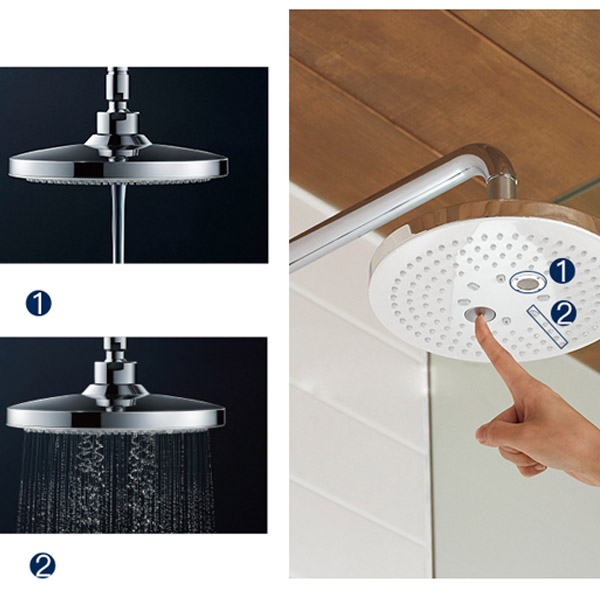 1

2

1

2